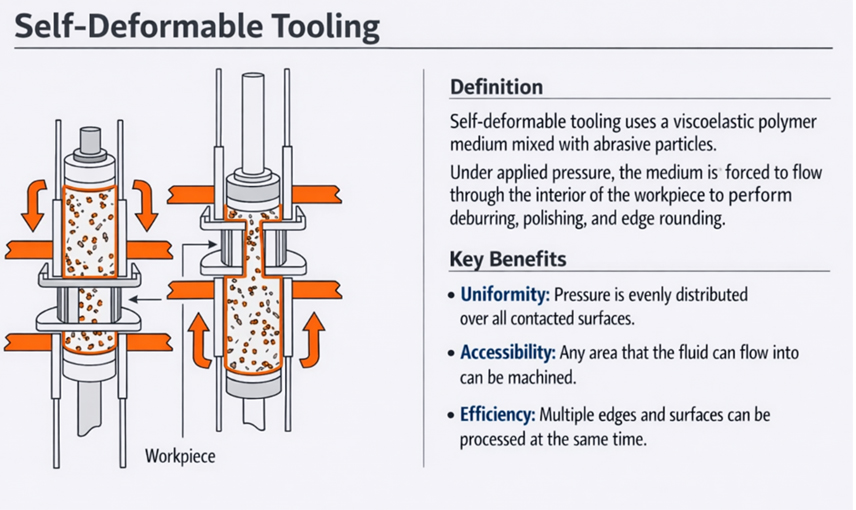 Self-Deformable Tooling

Workpiece

Definition

Self-deformable tooling uses a viscoelastic polymer medium mixed with abrasive particles.

Under applied pressure, the medium is forced to flow through the interior of the workpiece to perform deburring, polishing, and edge rounding.

Key Benefits

• Uniformity: Pressure is evenly distributed over all contacted surfaces.

• Accessibility: Any area that the fluid can flow into can be machined.

• Efficiency: Multiple edges and surfaces can be processed at the same time.