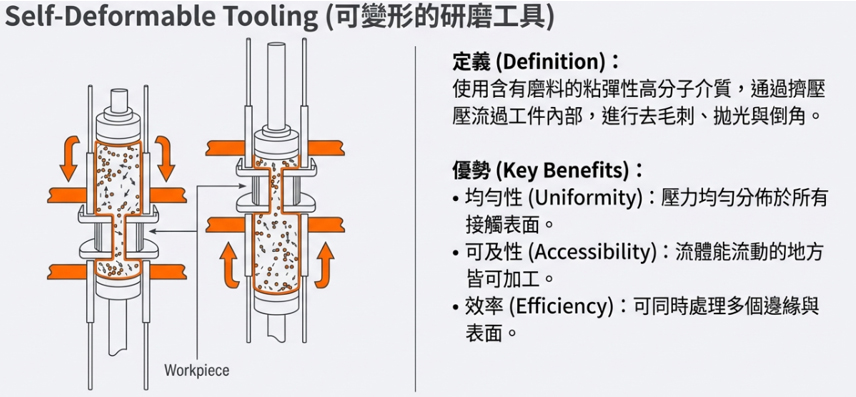 Self-Deformable Tooling (可變形的研磨工具)

Workpiece

定義 (Definition)：
使用含有磨料的粘彈性高分子介質，通過擠壓壓流過工件內部，進行去毛刺、拋光與倒角。

優勢 (Key Benefits)：
• 均勻性 (Uniformity)：壓力均勻分佈於所有接觸表面。
• 可及性 (Accessibility)：流體能流動的地方皆可加工。
• 效率 (Efficiency)：可同時處理多個邊緣與表面。